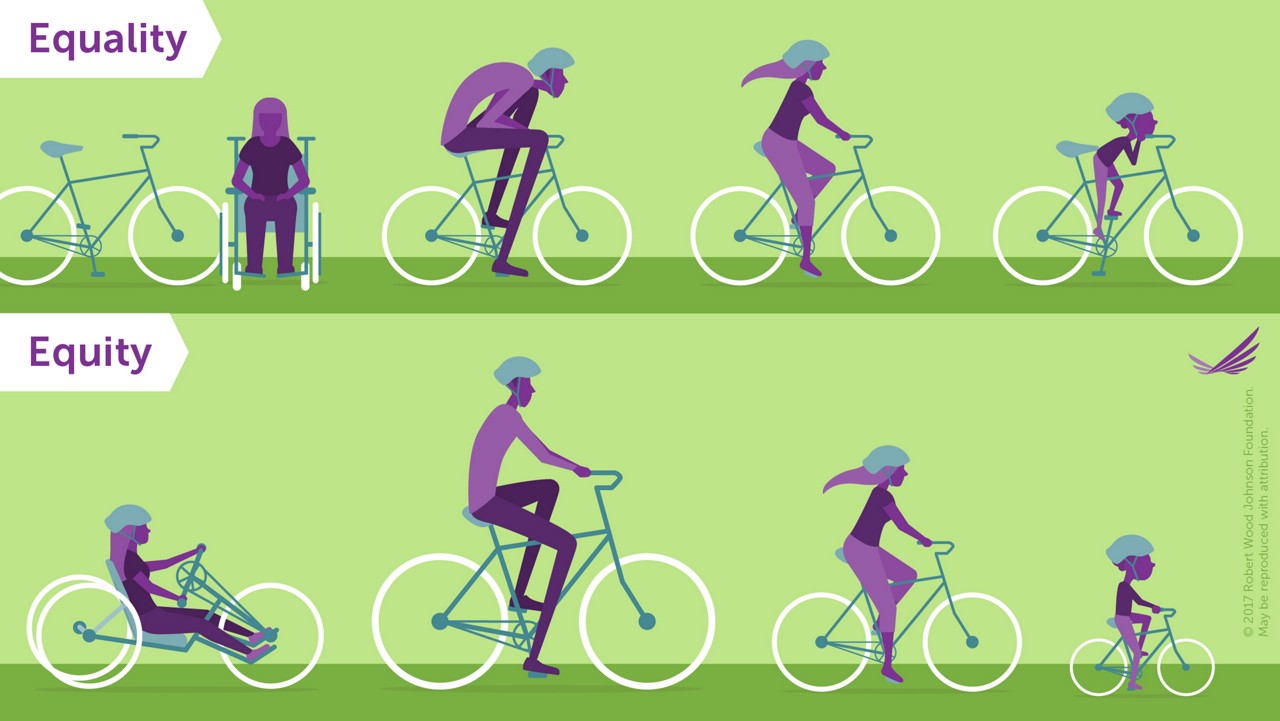 Equality

Equity

© 2017 Robert Wood Johnson Foundation.
May be reproduced with attribution.