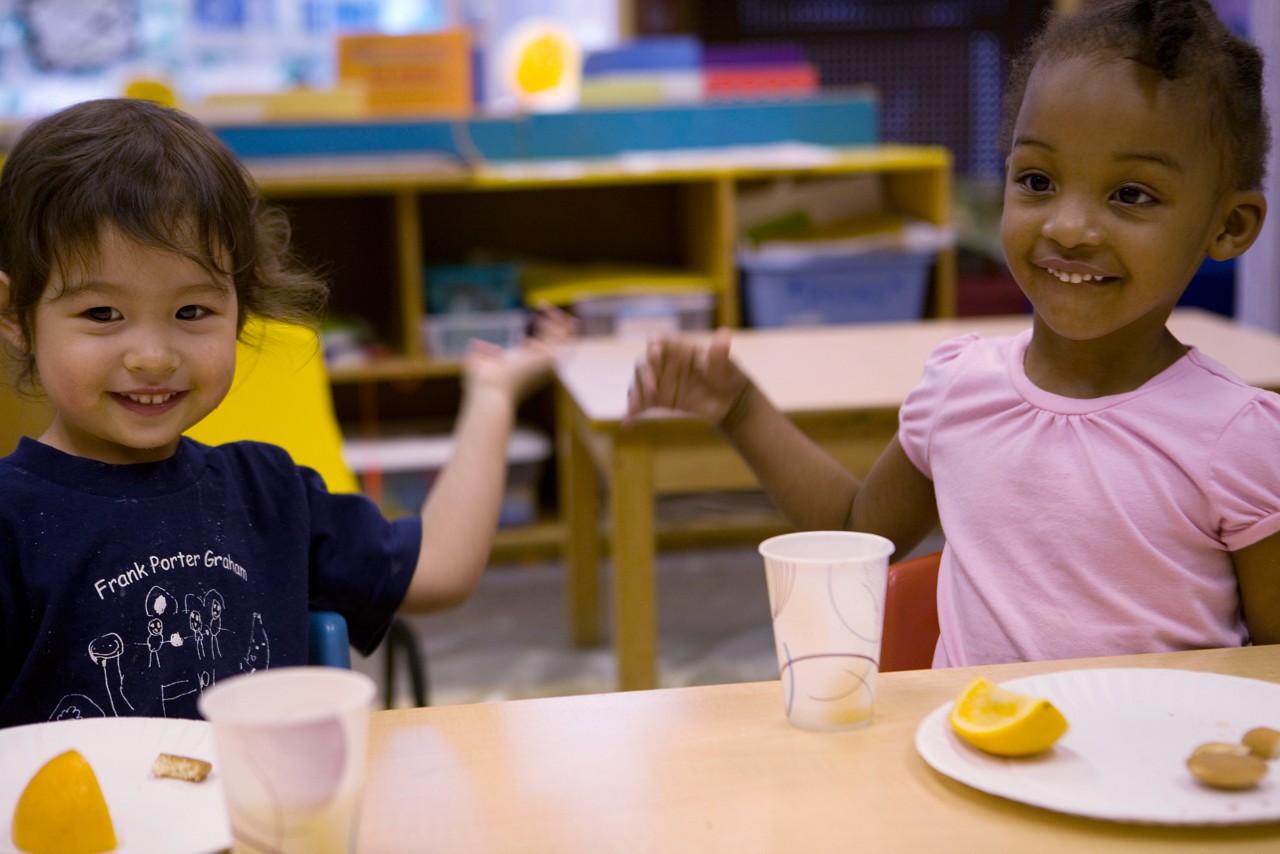 Frank Porter Graham